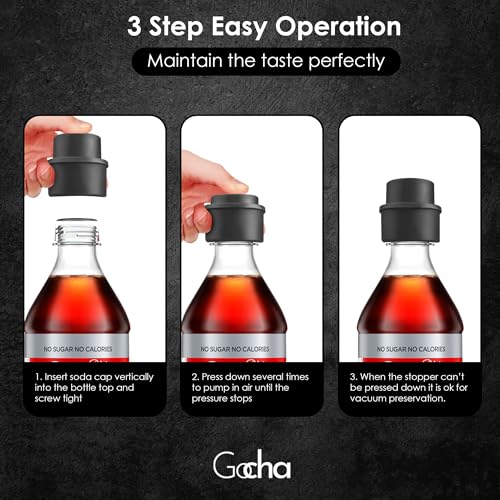 3 Step Easy Operation

Maintain the taste perfectly

NO SUGAR NO CALORIES

1. Insert soda cap vertically into the bottle top and screw tight

NO SUGAR NO CALORIES

2. Press down several times to pump in air until the pressure stops

NO SUGAR NO CALORIES

3. When the stopper can't be pressed down it is ok for vacuum preservation.

Gocha